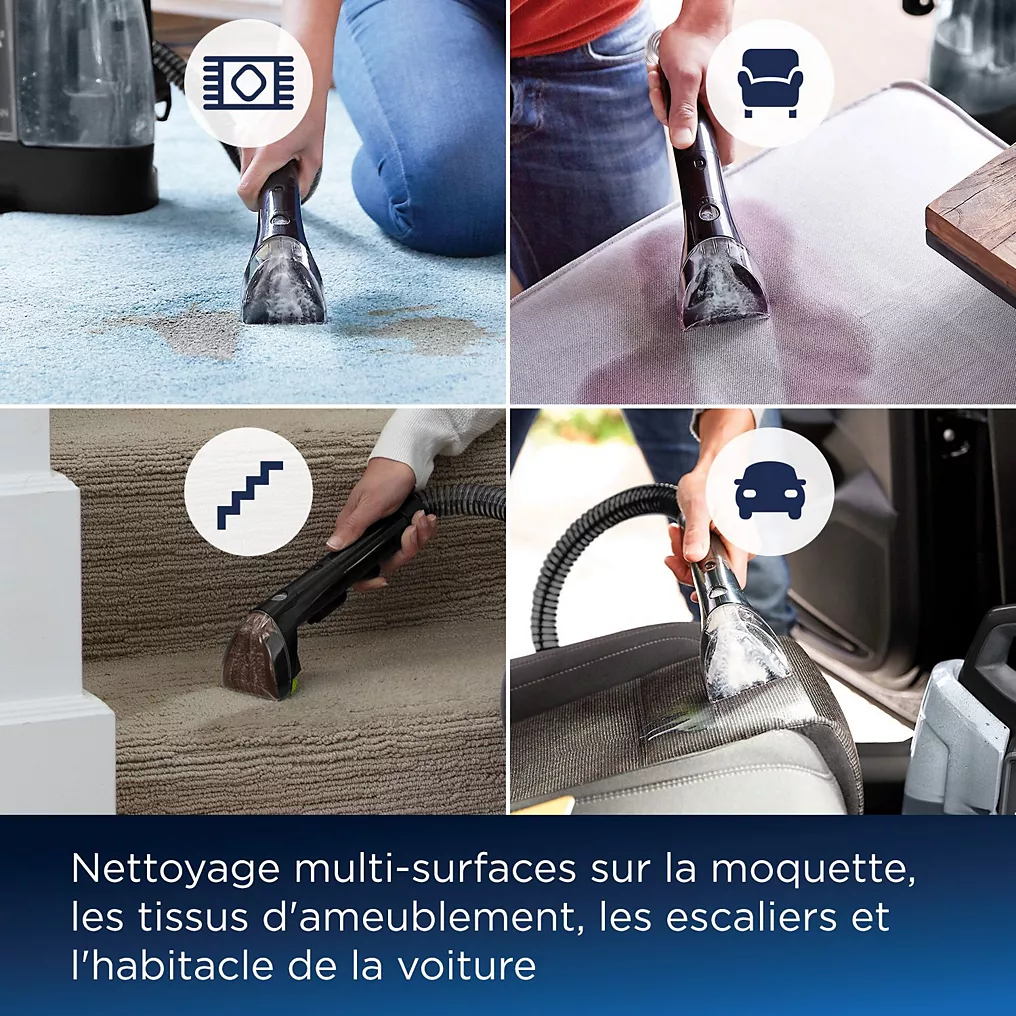 Nettoyage multi-surfaces sur la moquette, les tissus d'ameublement, les escaliers et l'habitacle de la voiture