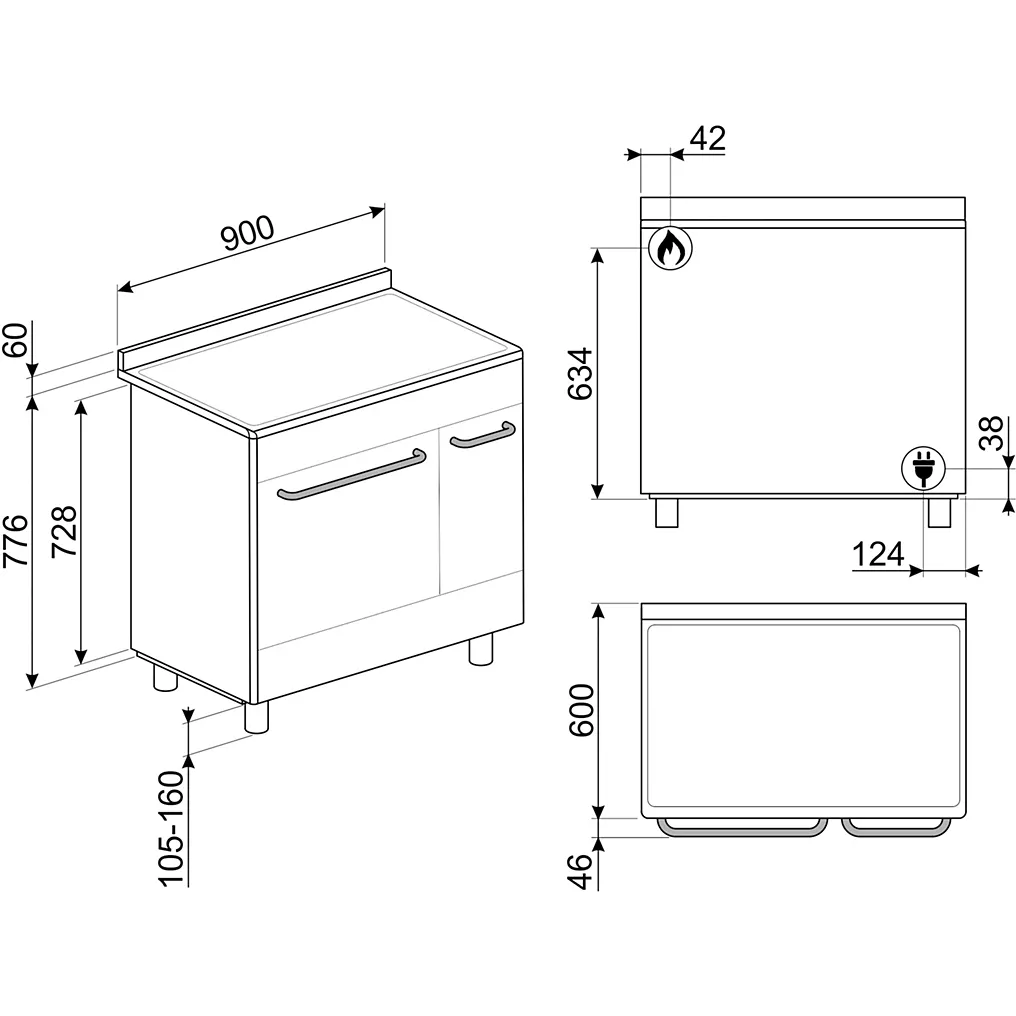 900
60
776
728
105-160
42
634
38
124
600
46