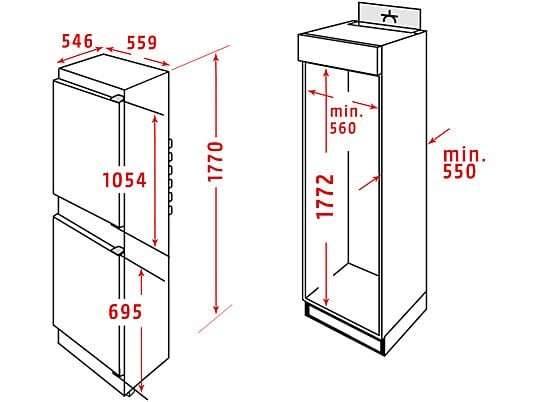 546
559
1054
1770
695
min.
560
1772
min.
550