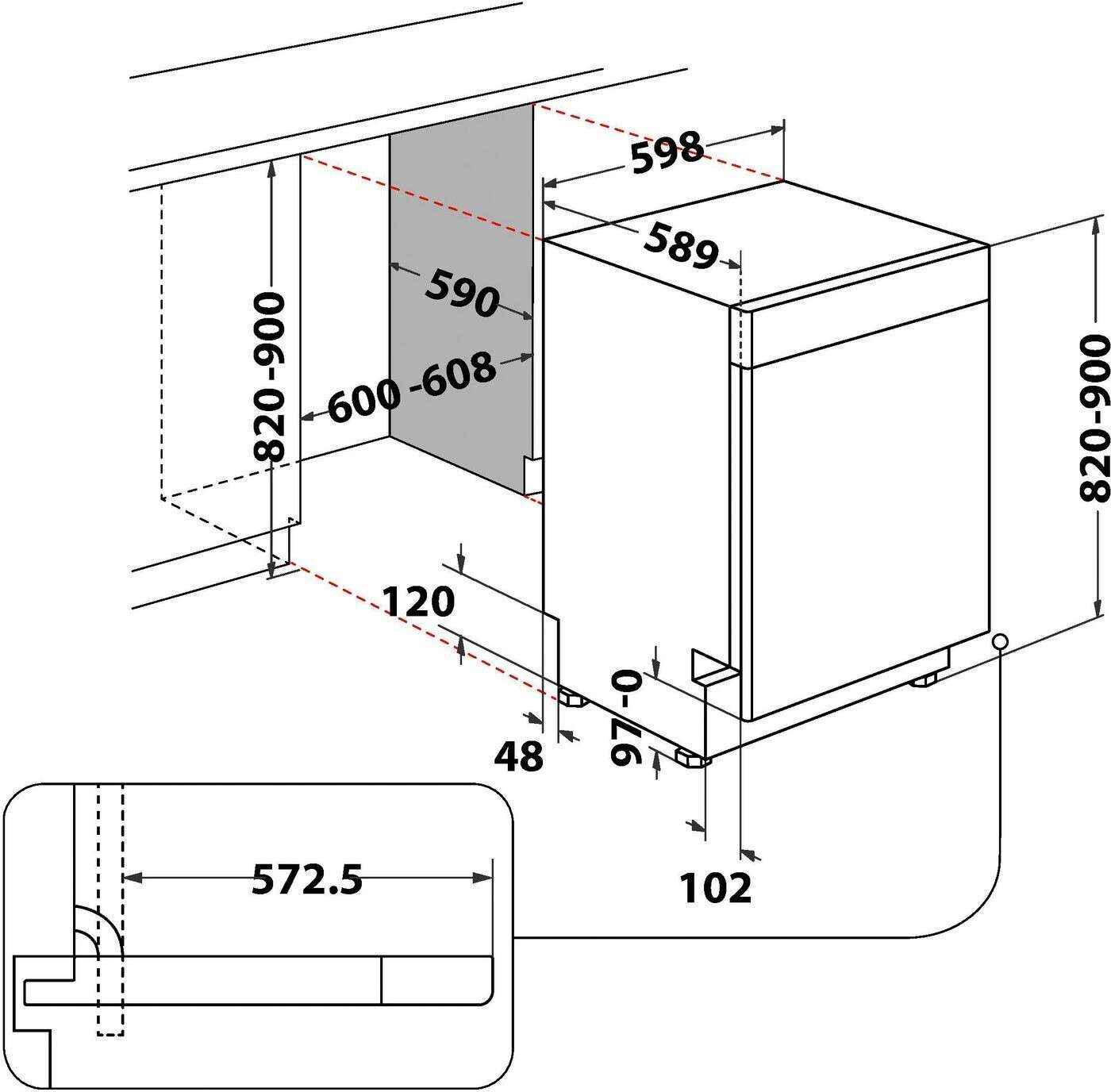 598
589
590
600 -608
820-900
820-900
120
48
97-0
102
572.5